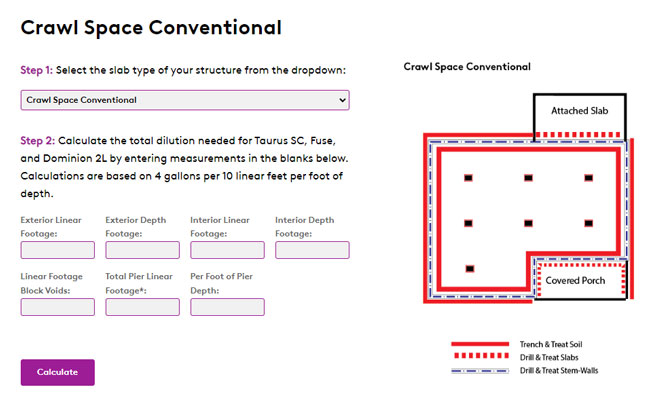 Crawl Space Conventional

Step 1: Select the slab type of your structure from the dropdown:

Crawl Space Conventional

Step 2: Calculate the total dilution needed for Taurus SC, Fuse, and Dominion 2L by entering measurements in the blanks below. Calculations are based on 4 gallons per 10 linear feet per foot of depth.

Exterior Linear Footage:

Exterior Depth Footage:

Interior Linear Footage:

Interior Depth Footage:

Linear Footage Block Voids:

Total Pier Linear Footage*:

Per Foot of Pier Depth:

Calculate

Crawl Space Conventional

Attached Slab

Covered Porch

Trench & Treat Soil
Drill & Treat Slabs
Drill & Treat Stem-Walls